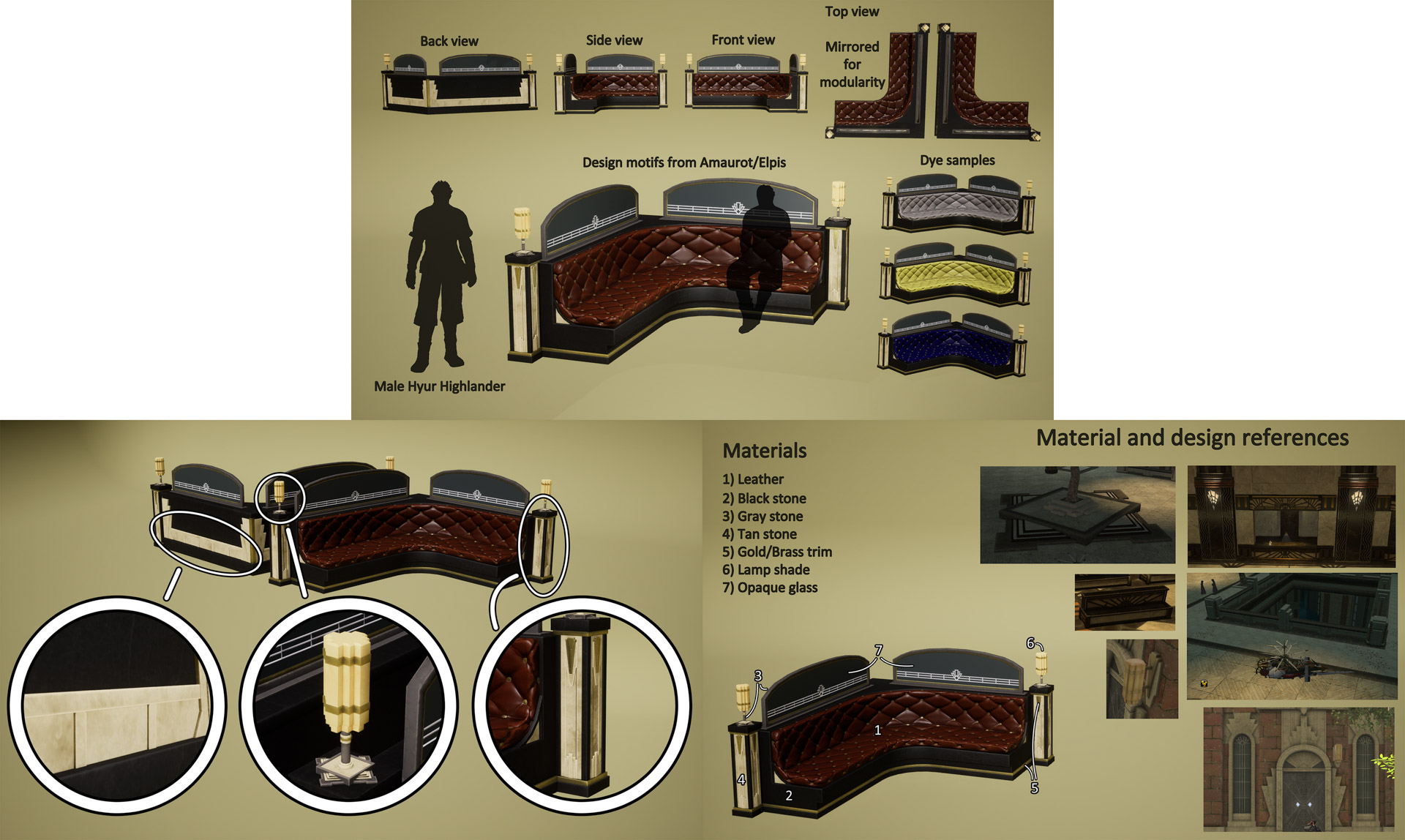 Back view

Side view

Front view

Top view

Mirrored for modularity

Design motifs from Amaurot/Elpis

Dye samples

Male Hyur Highlander

Materials

1) Leather
2) Black stone
3) Gray stone
4) Tan stone
5) Gold/Brass trim
6) Lamp shade
7) Opaque glass

Material and design references

7

6

3

1

4

2

5